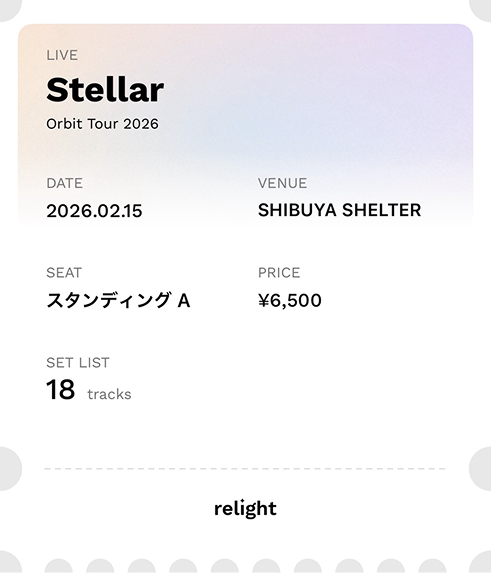 LIVE

Stellar

Orbit Tour 2026

DATE
2026.02.15

VENUE
SHIBUYA SHELTER

SEAT
スタンディング A

PRICE
¥6,500

SET LIST
18 tracks

relight